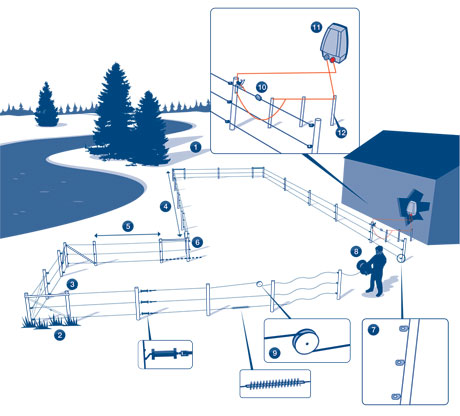 11
10
12
1
4
5
6
8
3
2
9
7