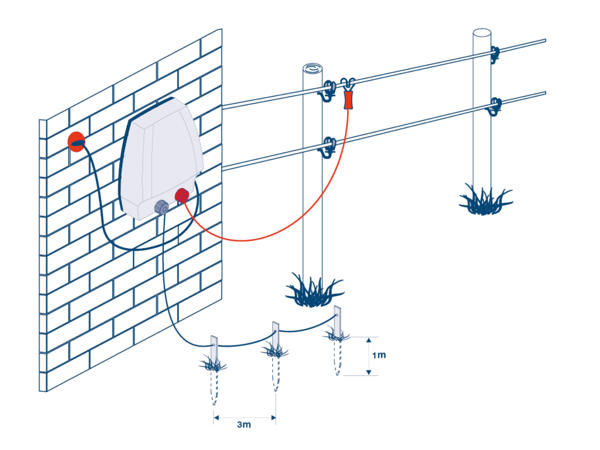 1m

3m